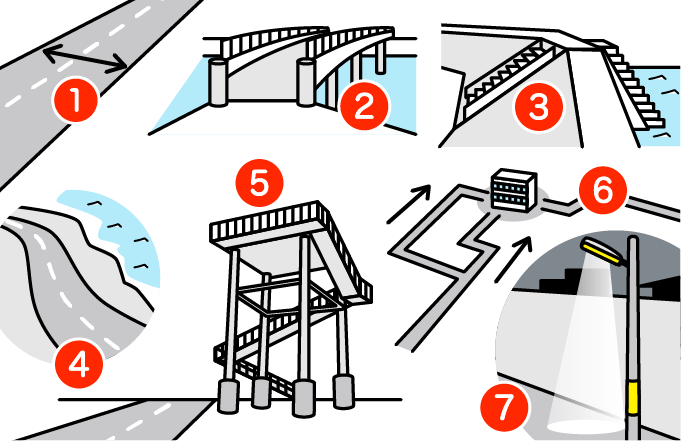 1
2
3
4
5
6
7